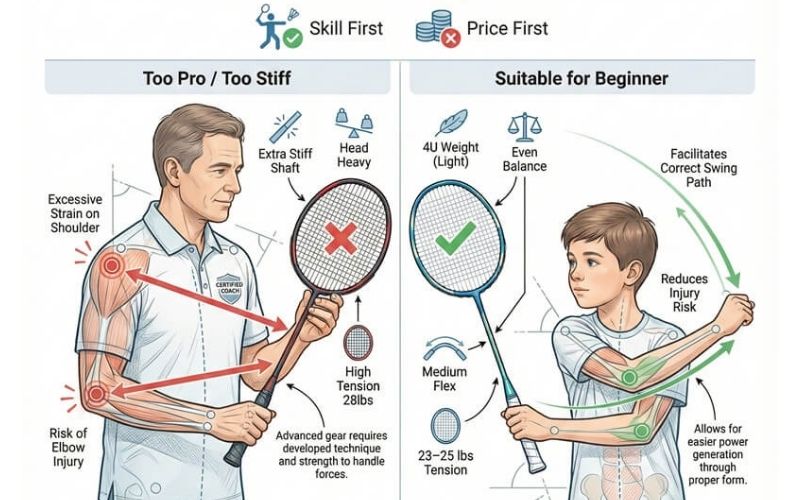 Skill First

Price First

Too Pro / Too Stiff

Extra Stiff Shaft

Head Heavy

Excessive Strain on Shoulder

CERTIFIED COACH

High Tension 28lbs

Risk of Elbow Injury

Advanced gear requires developed technique and strength to handle forces.

Suitable for Beginner

4U Weight (Light)

Even Balance

Facilitates Correct Swing Path

Reduces Injury Risk

Medium Flex

23–25 lbs Tension

Allows for easier power generation through proper form.